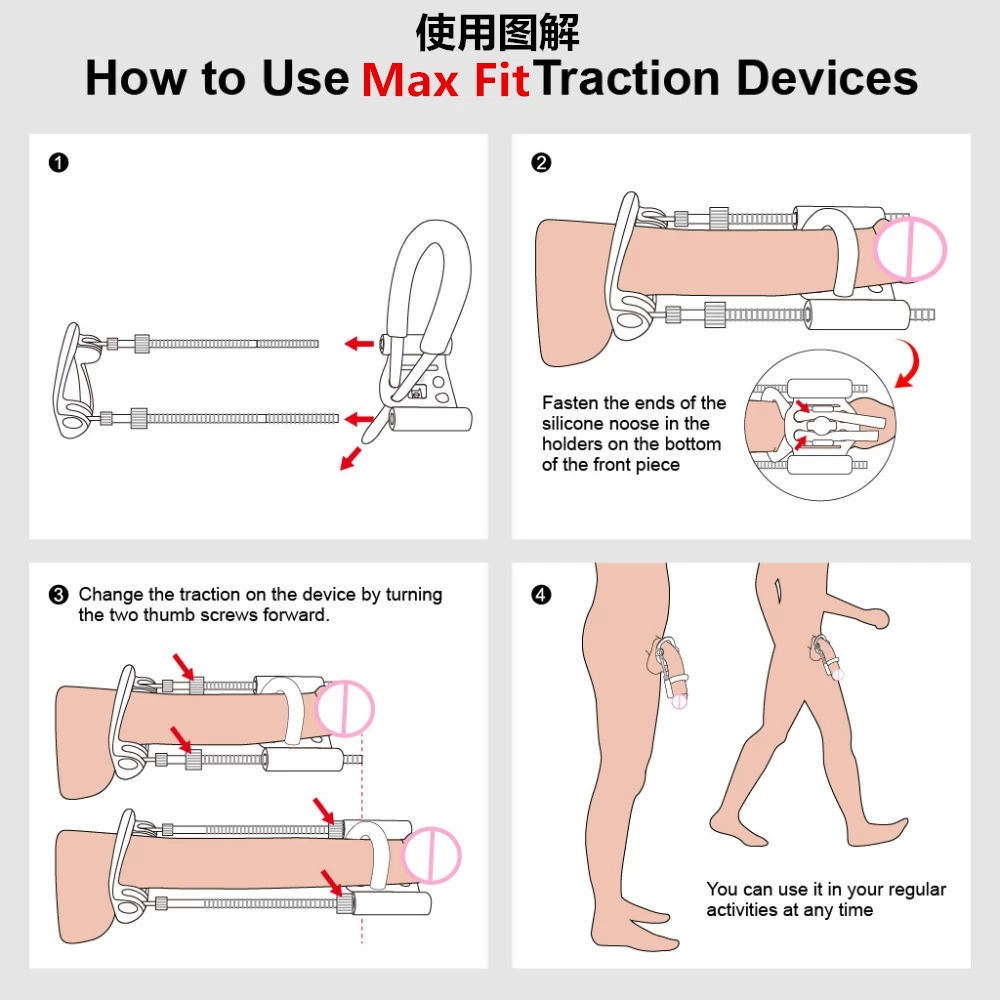 使用图解

How to Use Max Fit Traction Devices

❶

❷

Fasten the ends of the silicone noose in the holders on the bottom of the front piece

❸ Change the traction on the device by turning the two thumb screws forward.

❹

You can use it in your regular activities at any time